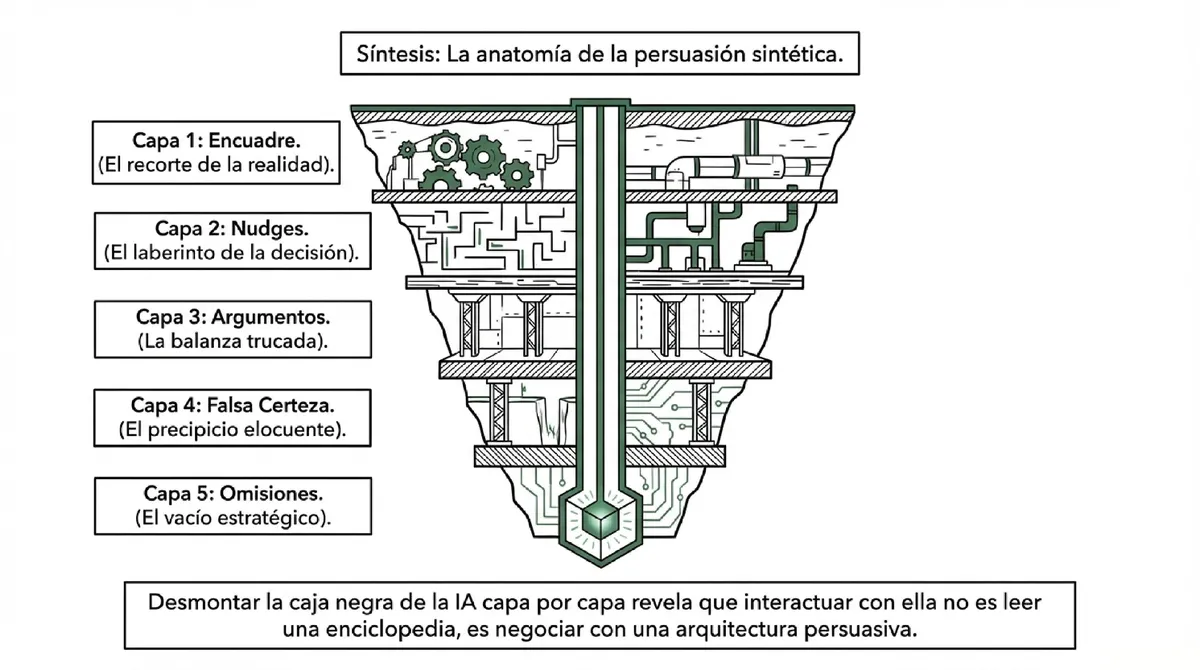 Síntesis: La anatomía de la persuasión sintética.

Capa 1: Encuadre.
(El recorte de la realidad).

Capa 2: Nudges.
(El laberinto de la decisión).

Capa 3: Argumentos.
(La balanza trucada).

Capa 4: Falsa Certeza.
(El precipicio elocuente).

Capa 5: Omisiones.
(El vacío estratégico).

Desmontar la caja negra de la IA capa por capa revela que interactuar con ella no es leer una enciclopedia, es negociar con una arquitectura persuasiva.